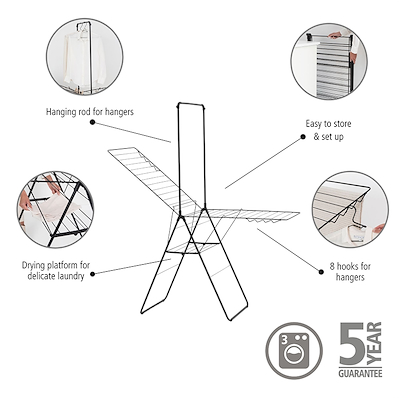 Hanging rod for hangers

Easy to store & set up

Drying platform for delicate laundry

8 hooks for hangers

3

5 YEAR GUARANTEE