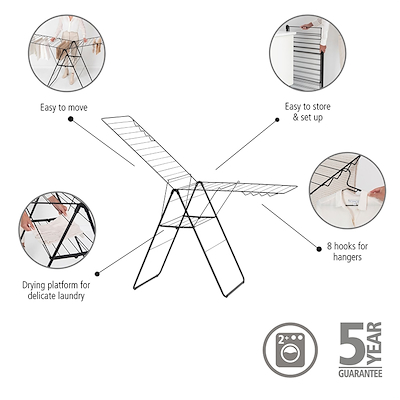 Easy to move

Easy to store & set up

8 hooks for hangers

Drying platform for delicate laundry

2+

5 YEAR GUARANTEE