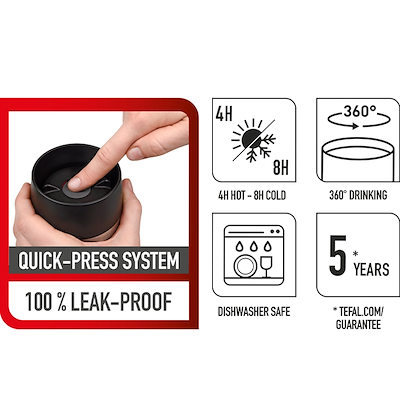 QUICK-PRESS SYSTEM

100 % LEAK-PROOF

4H

8H

4H HOT - 8H COLD

360°

360° DRINKING

DISHWASHER SAFE

5 * YEARS

* TEFAL.COM/ GUARANTEE